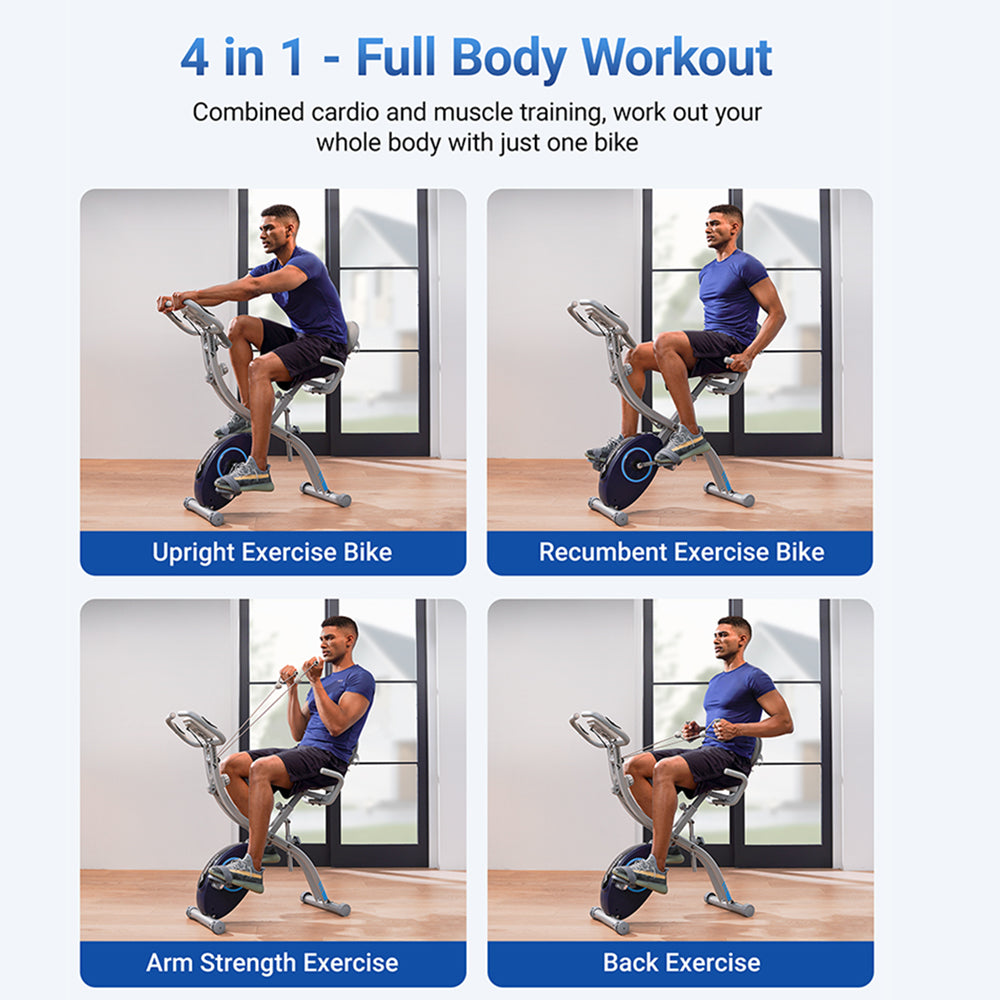 4 in 1 - Full Body Workout

Combined cardio and muscle training, work out your whole body with just one bike

Upright Exercise Bike

Recumbent Exercise Bike

Arm Strength Exercise

Back Exercise