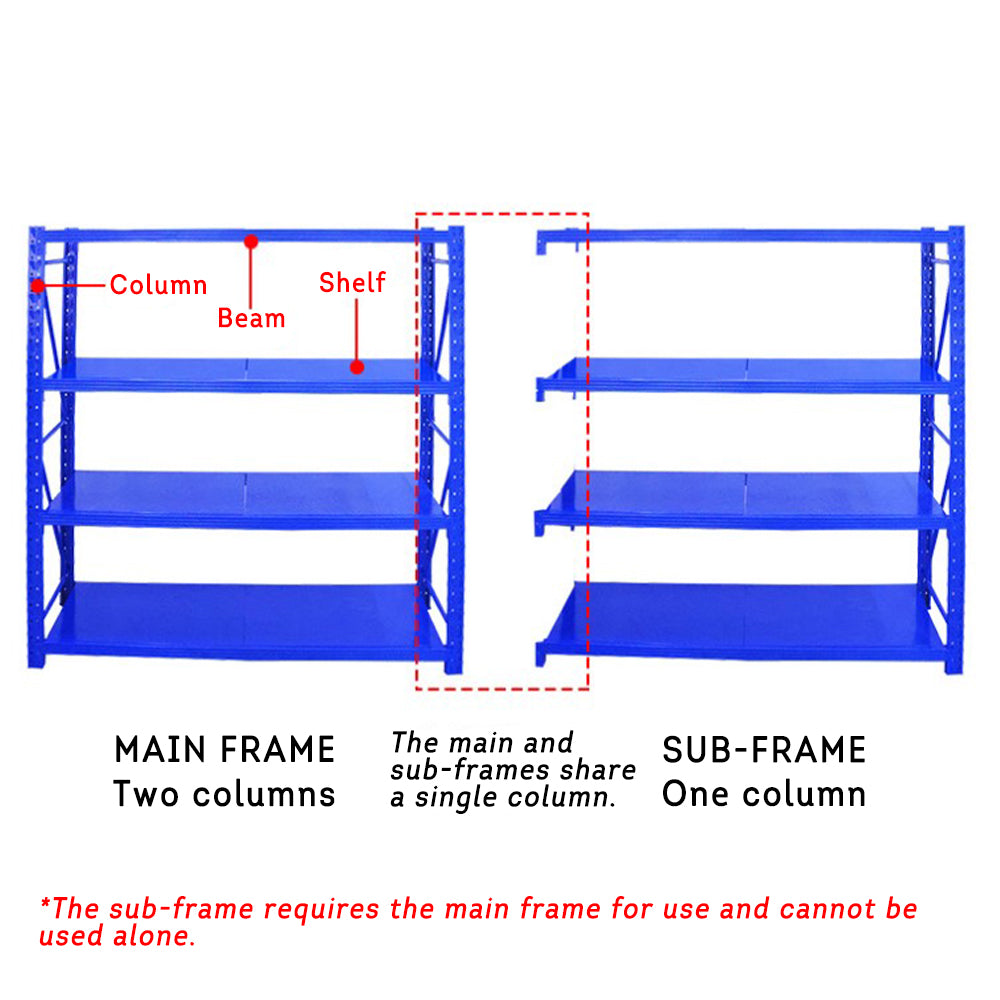 Column
Beam
Shelf

MAIN FRAME
Two columns

The main and sub-frames share a single column.

SUB-FRAME
One column

*The sub-frame requires the main frame for use and cannot be used alone.