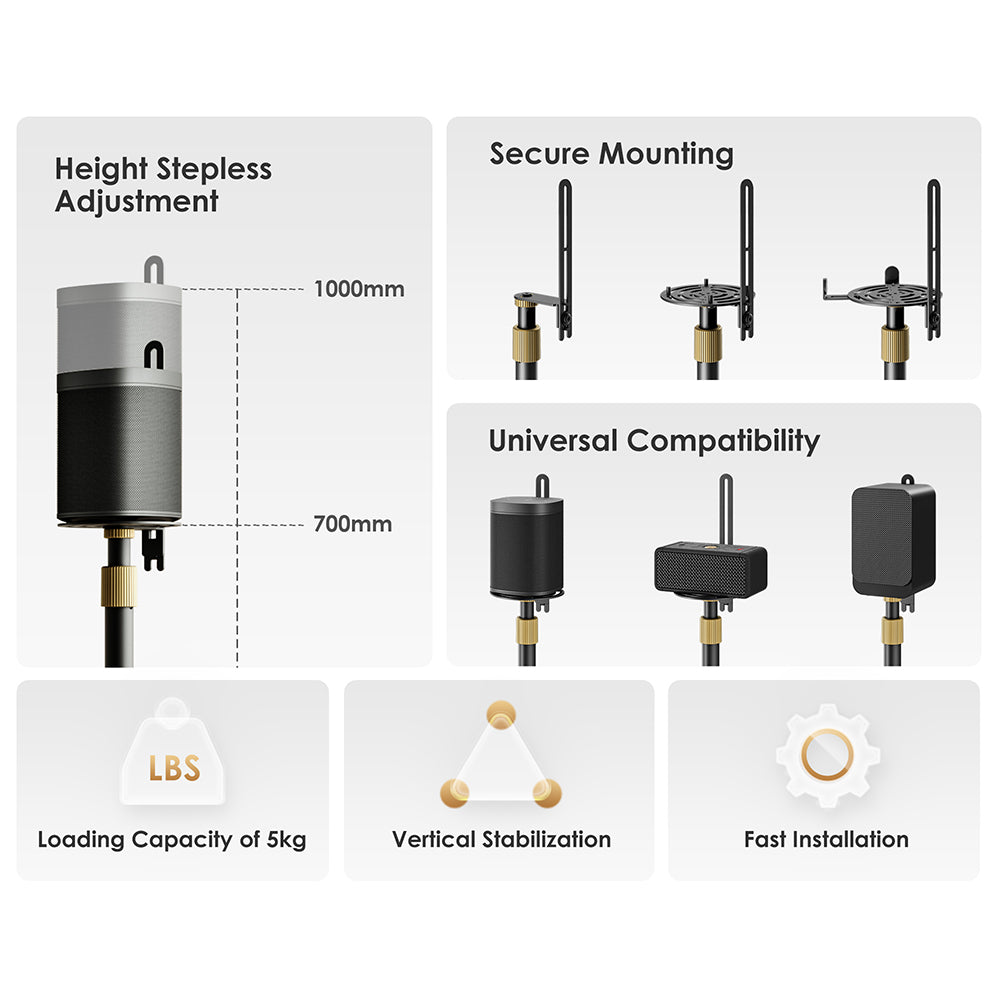 Height Stepless Adjustment

1000mm

700mm

Secure Mounting

Universal Compatibility

LBS

Loading Capacity of 5kg

Vertical Stabilization

Fast Installation