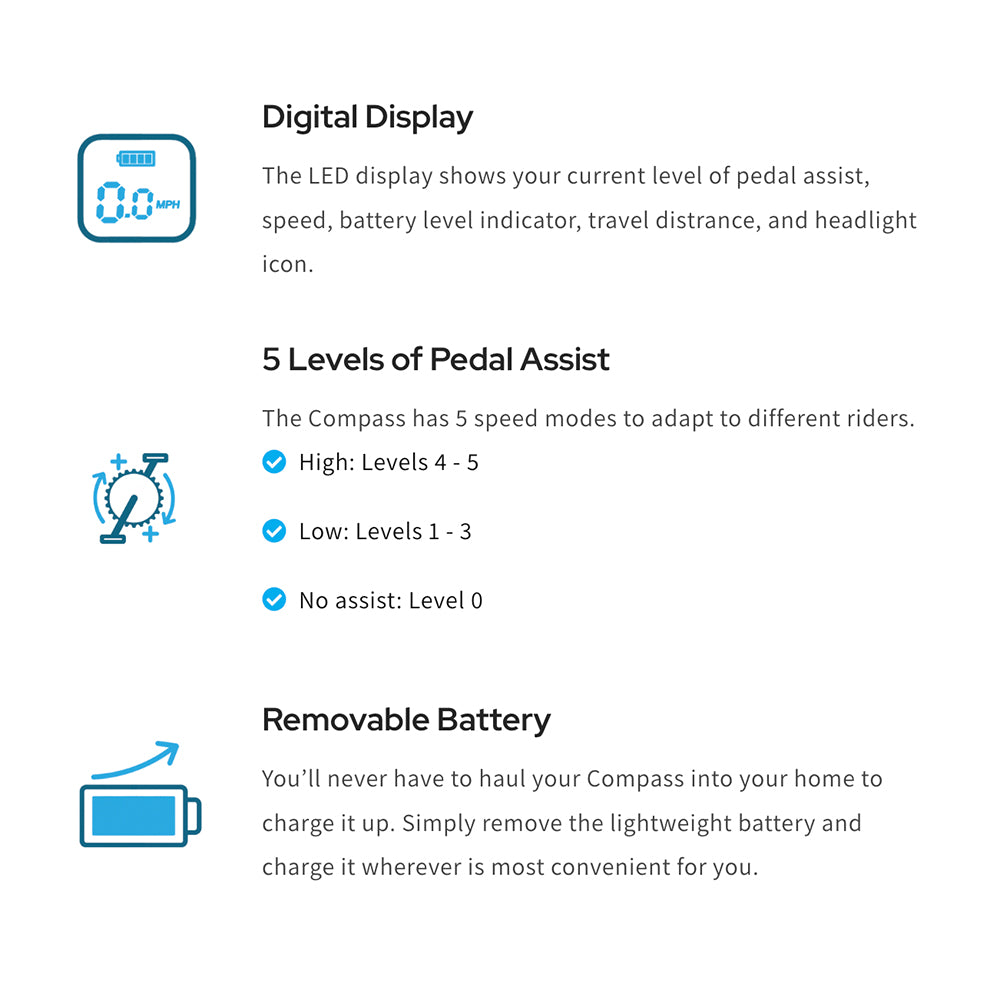 0.0 MPH

Digital Display

The LED display shows your current level of pedal assist, speed, battery level indicator, travel distrance, and headlight icon.

5 Levels of Pedal Assist

The Compass has 5 speed modes to adapt to different riders.

High: Levels 4 - 5

Low: Levels 1 - 3

No assist: Level 0

Removable Battery

You'll never have to haul your Compass into your home to charge it up. Simply remove the lightweight battery and charge it wherever is most convenient for you.