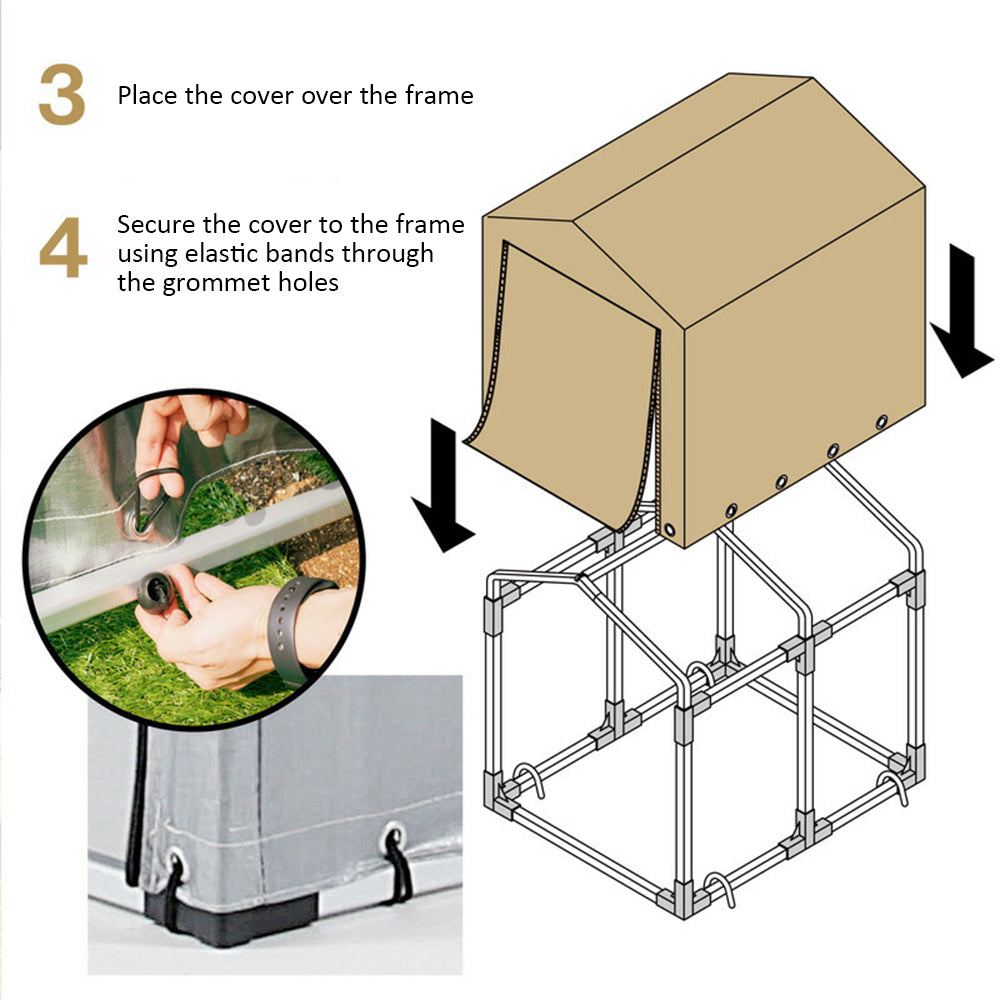 3 Place the cover over the frame

4 Secure the cover to the frame using elastic bands through the grommet holes