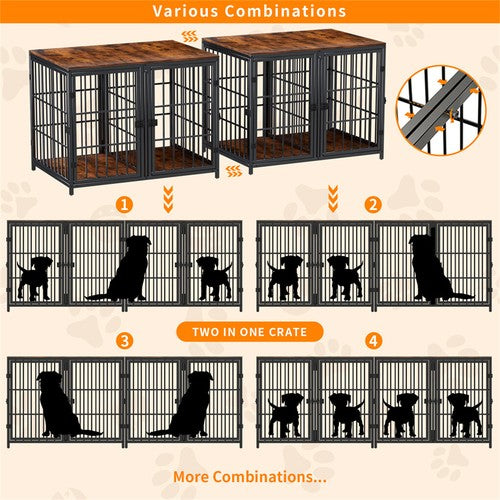 Various Combinations

1

2

TWO IN ONE CRATE

3

4

More Combinations...