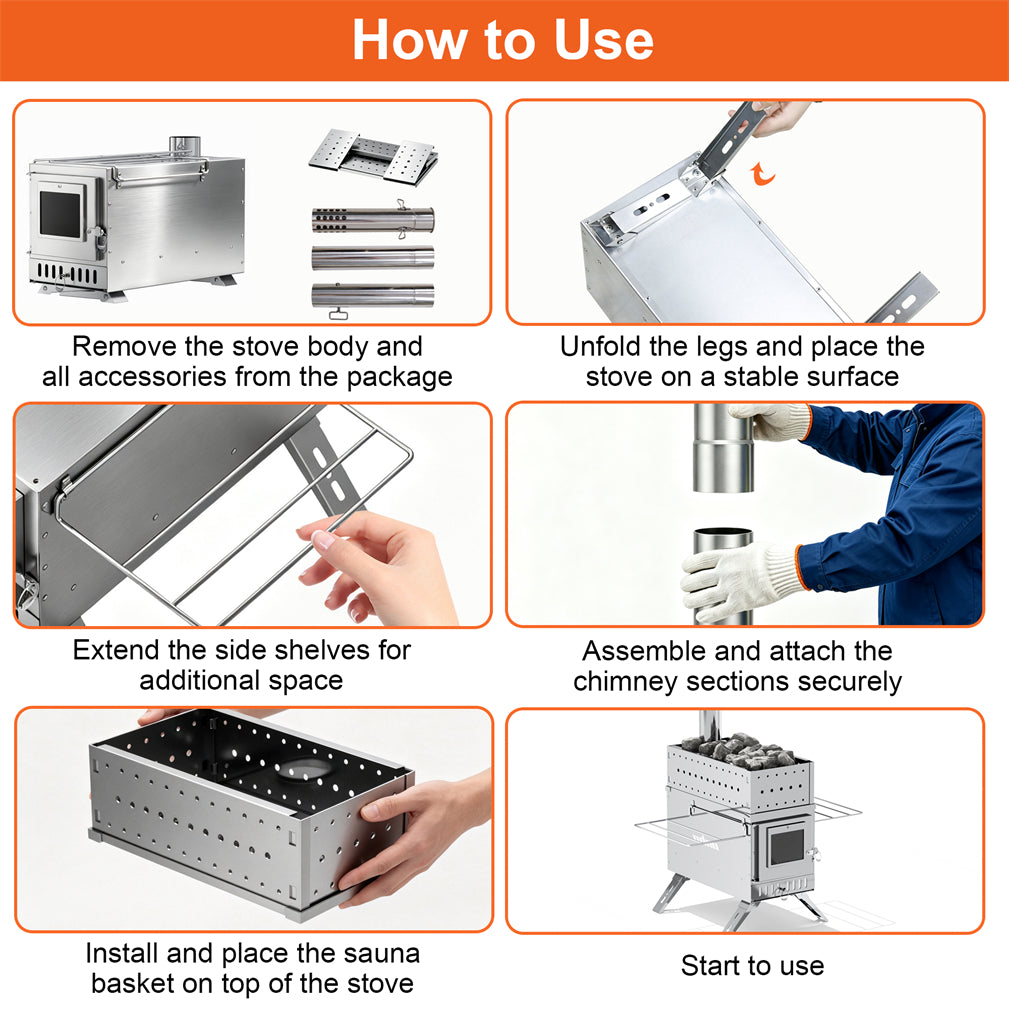 How to Use

Remove the stove body and all accessories from the package

Unfold the legs and place the stove on a stable surface

Extend the side shelves for additional space

Assemble and attach the chimney sections securely

Install and place the sauna basket on top of the stove

Start to use