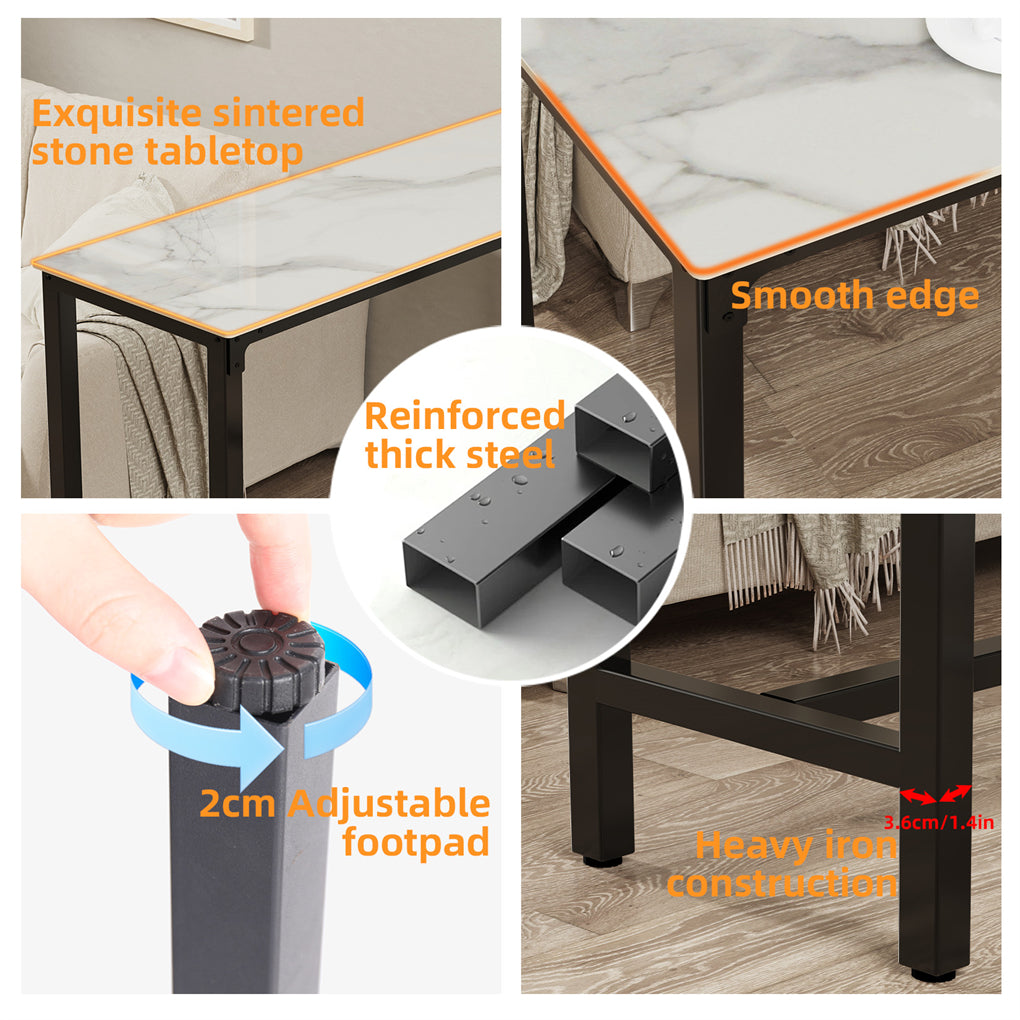 Exquisite sintered stone tabletop

Smooth edge

Reinforced thick steel

2cm Adjustable footpad

3.6cm/1.4in

Heavy iron construction