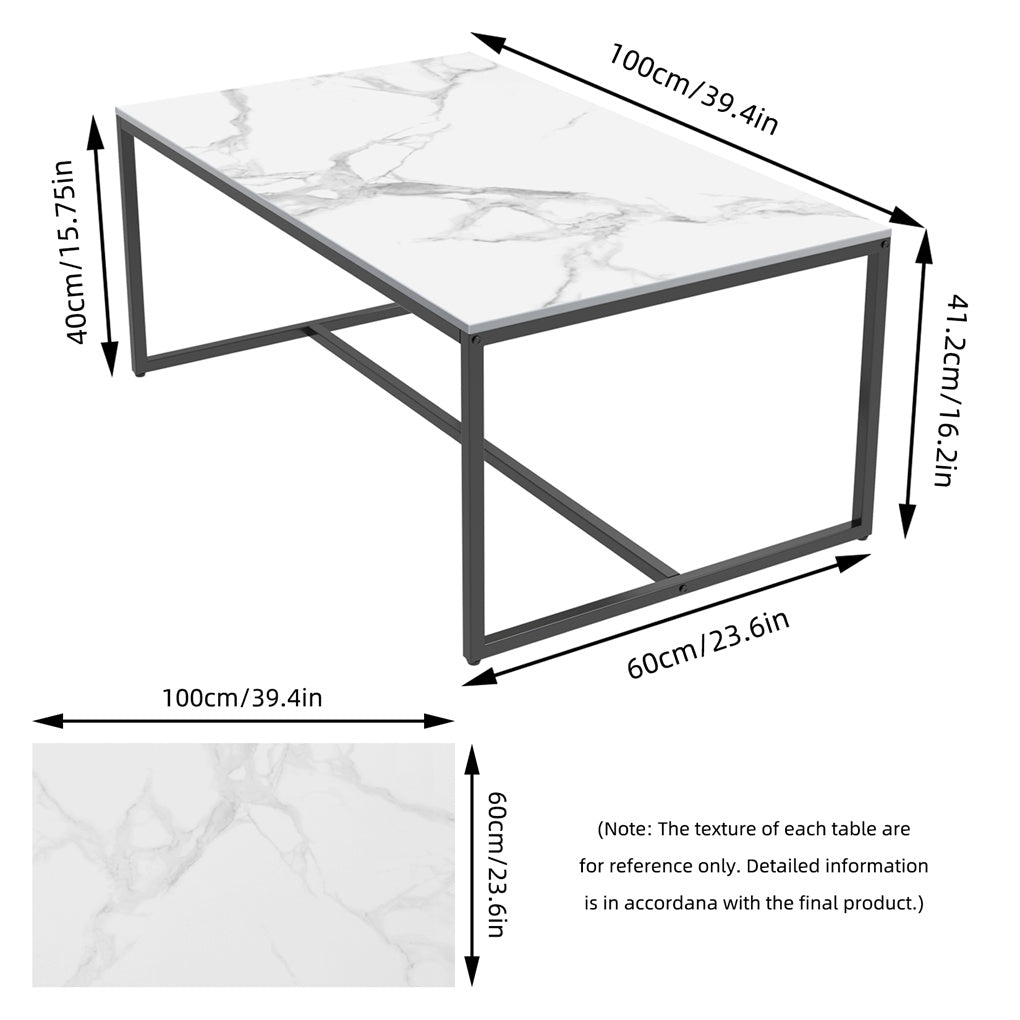 100cm/39.4in

40cm/15.75in

41.2cm/16.2in

60cm/23.6in

100cm/39.4in

60cm/23.6in

(Note: The texture of each table are for reference only. Detailed information is in accordana with the final product.)