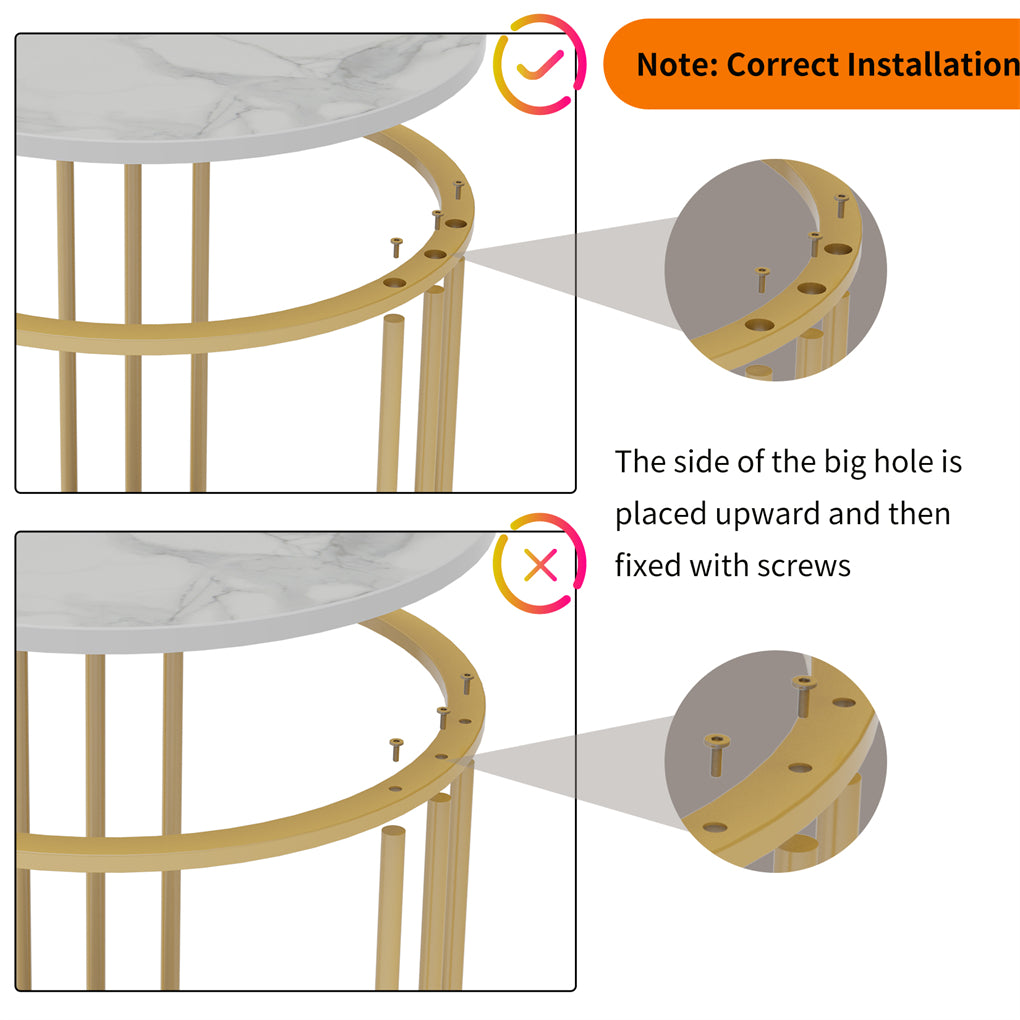 Note: Correct Installation

The side of the big hole is placed upward and then fixed with screws