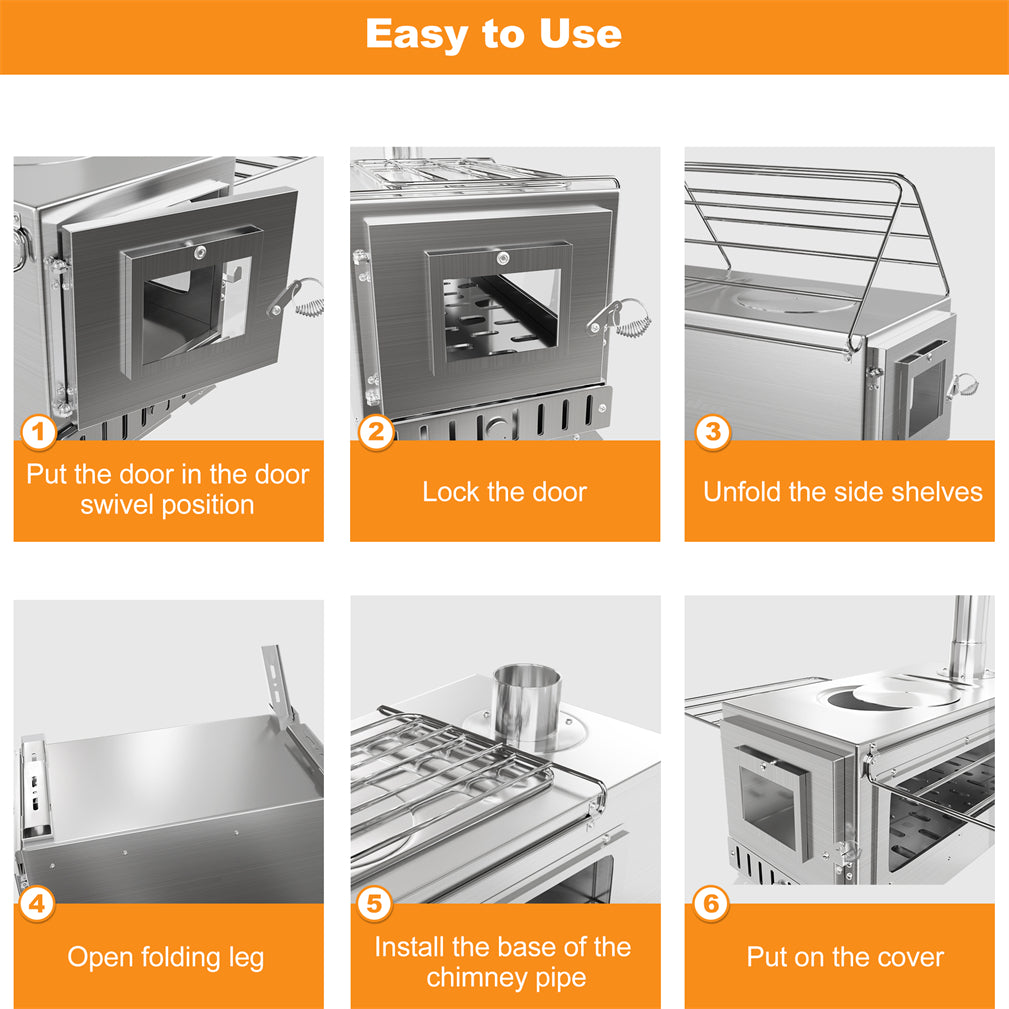 Easy to Use

1
Put the door in the door swivel position

2
Lock the door

3
Unfold the side shelves

4
Open folding leg

5
Install the base of the chimney pipe

6
Put on the cover