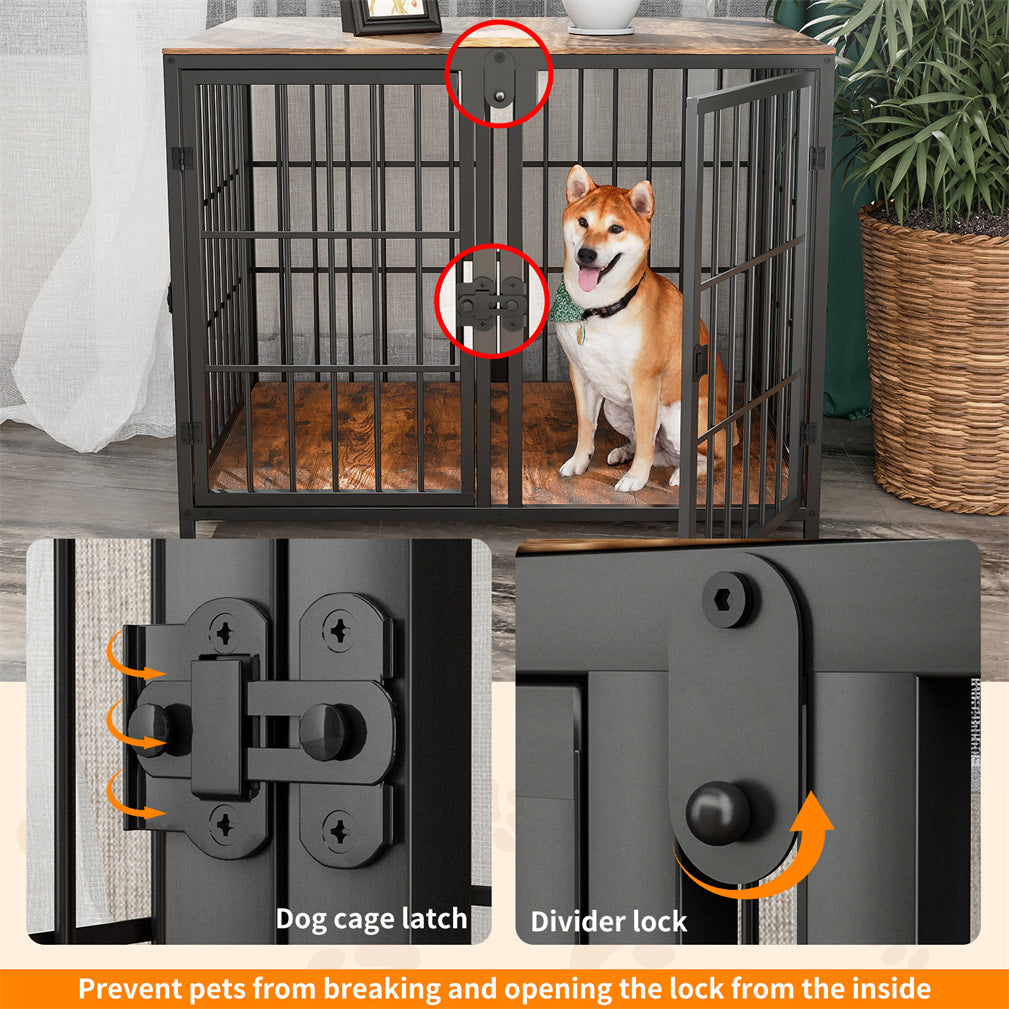 Dog cage latch

Divider lock

Prevent pets from breaking and opening the lock from the inside