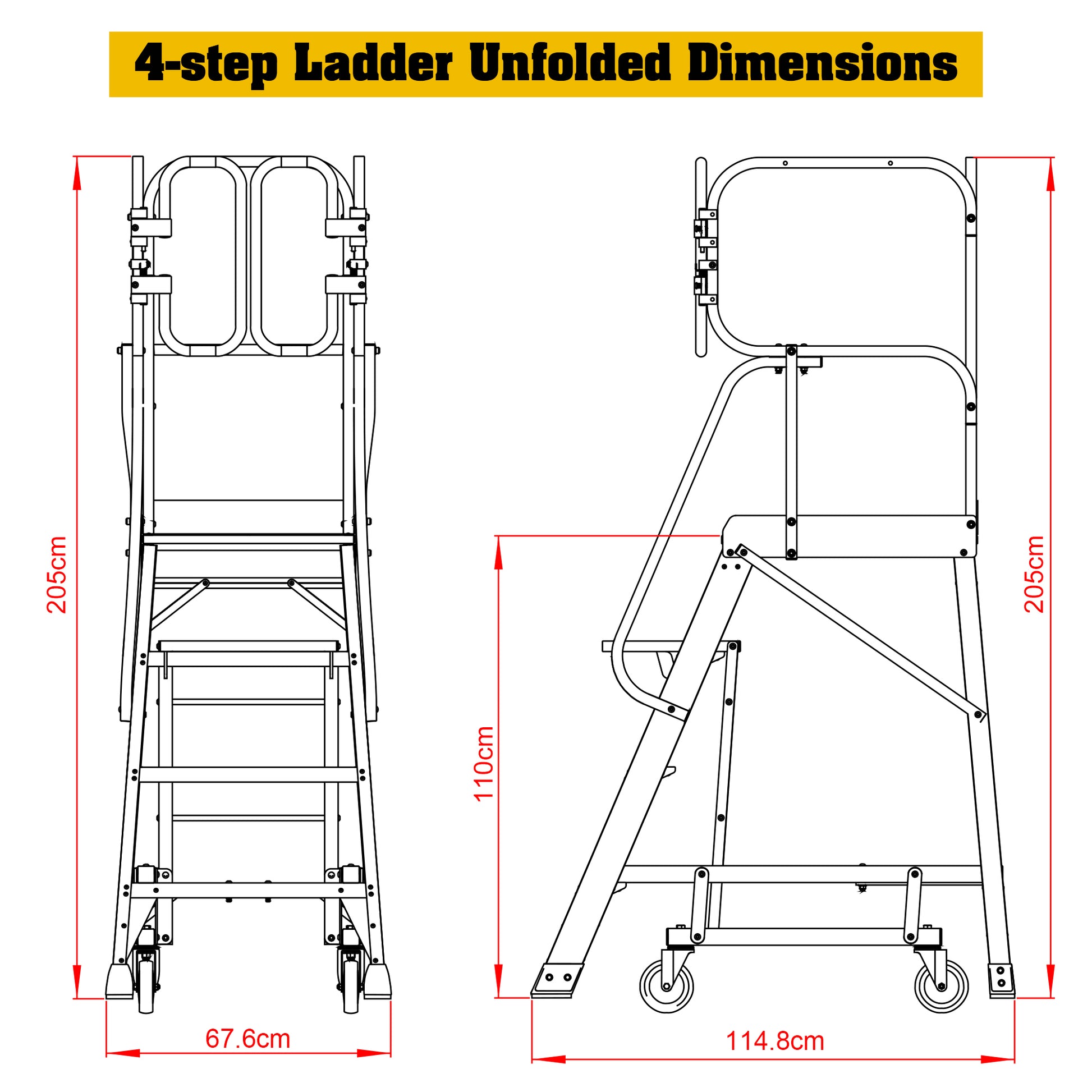 4-step Ladder Unfolded Dimensions

205cm

67.6cm

110cm

205cm

114.8cm