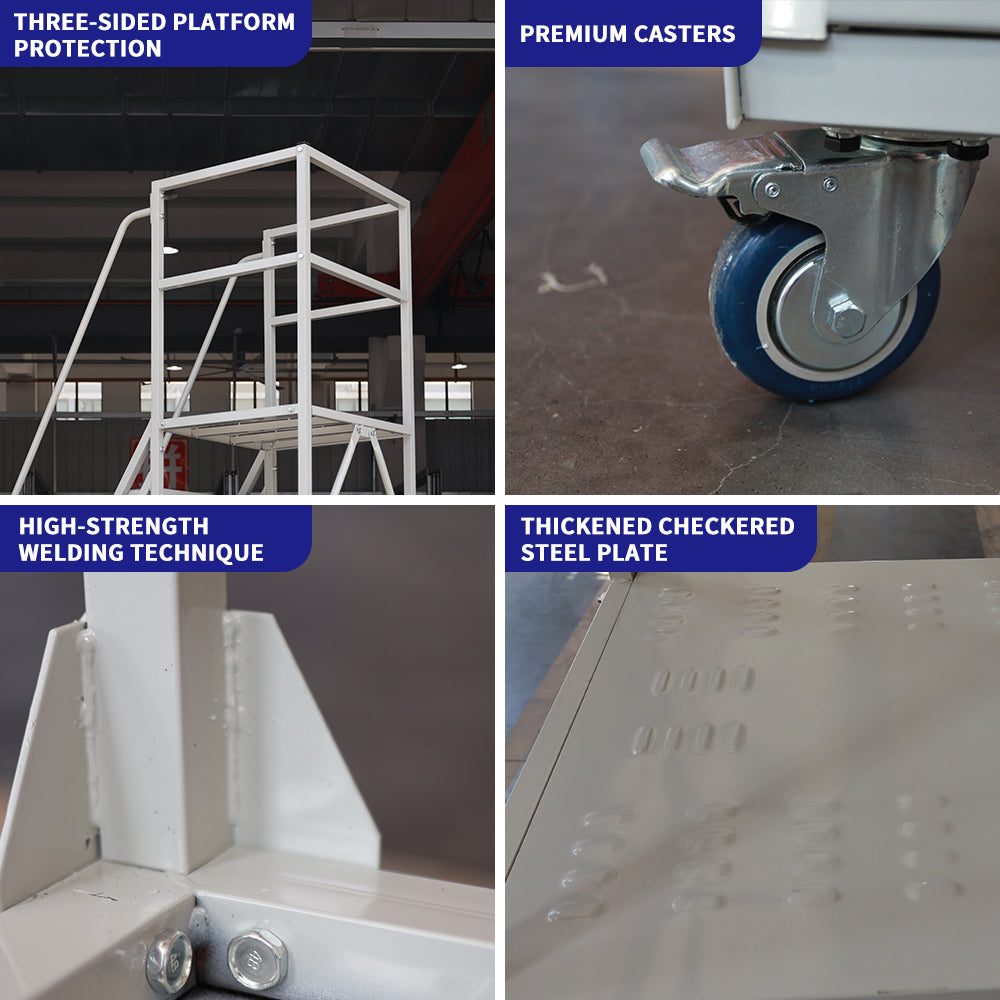 THREE-SIDED PLATFORM PROTECTION

PREMIUM CASTERS

HIGH-STRENGTH WELDING TECHNIQUE

THICKENED CHECKERED STEEL PLATE