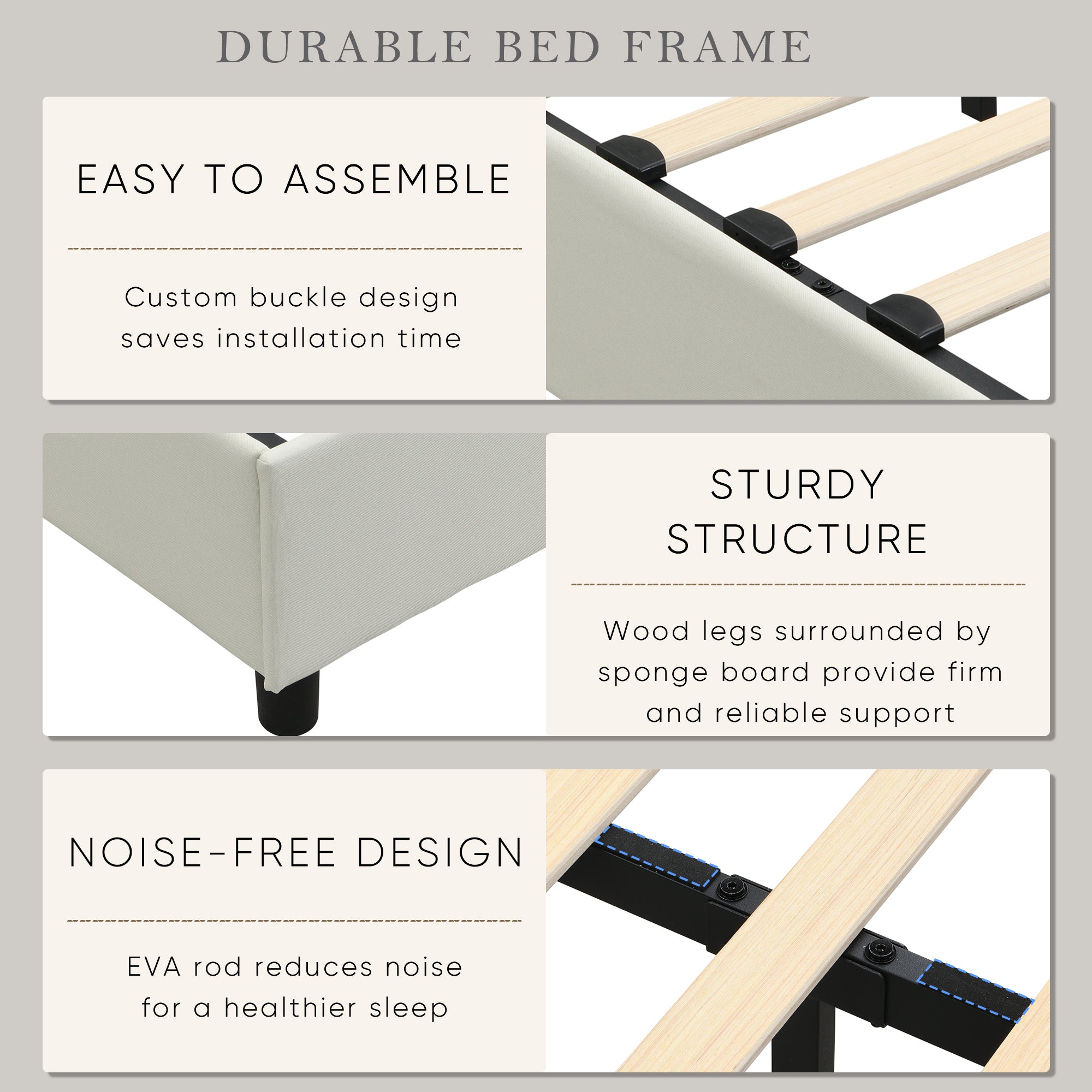 DURABLE BED FRAME

EASY TO ASSEMBLE

Custom buckle design saves installation time

STURDY STRUCTURE

Wood legs surrounded by sponge board provide firm and reliable support

NOISE-FREE DESIGN

EVA rod reduces noise for a healthier sleep