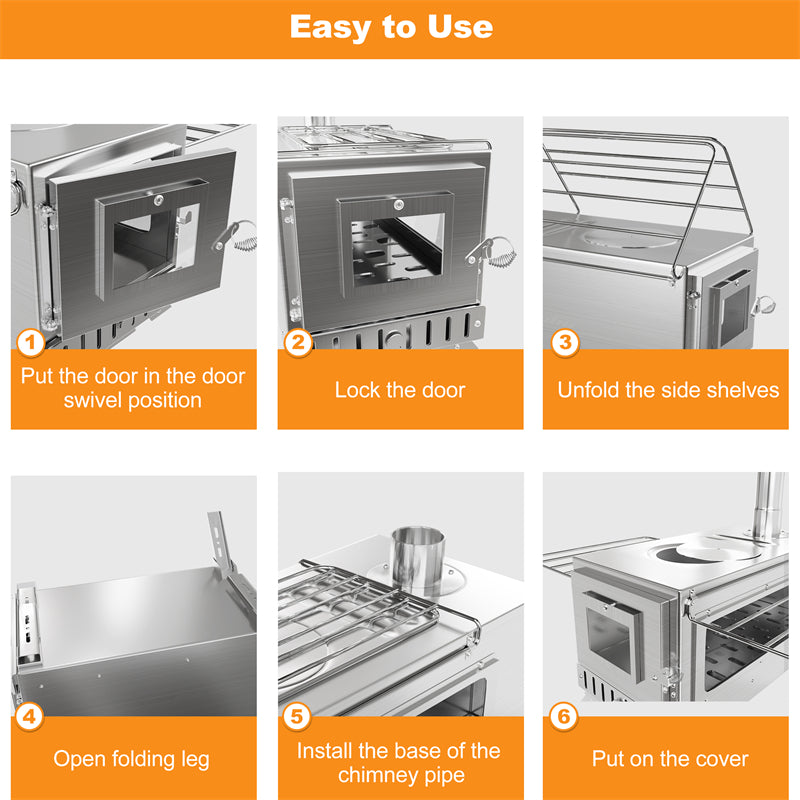 Easy to Use

1
Put the door in the door swivel position

2
Lock the door

3
Unfold the side shelves

4
Open folding leg

5
Install the base of the chimney pipe

6
Put on the cover