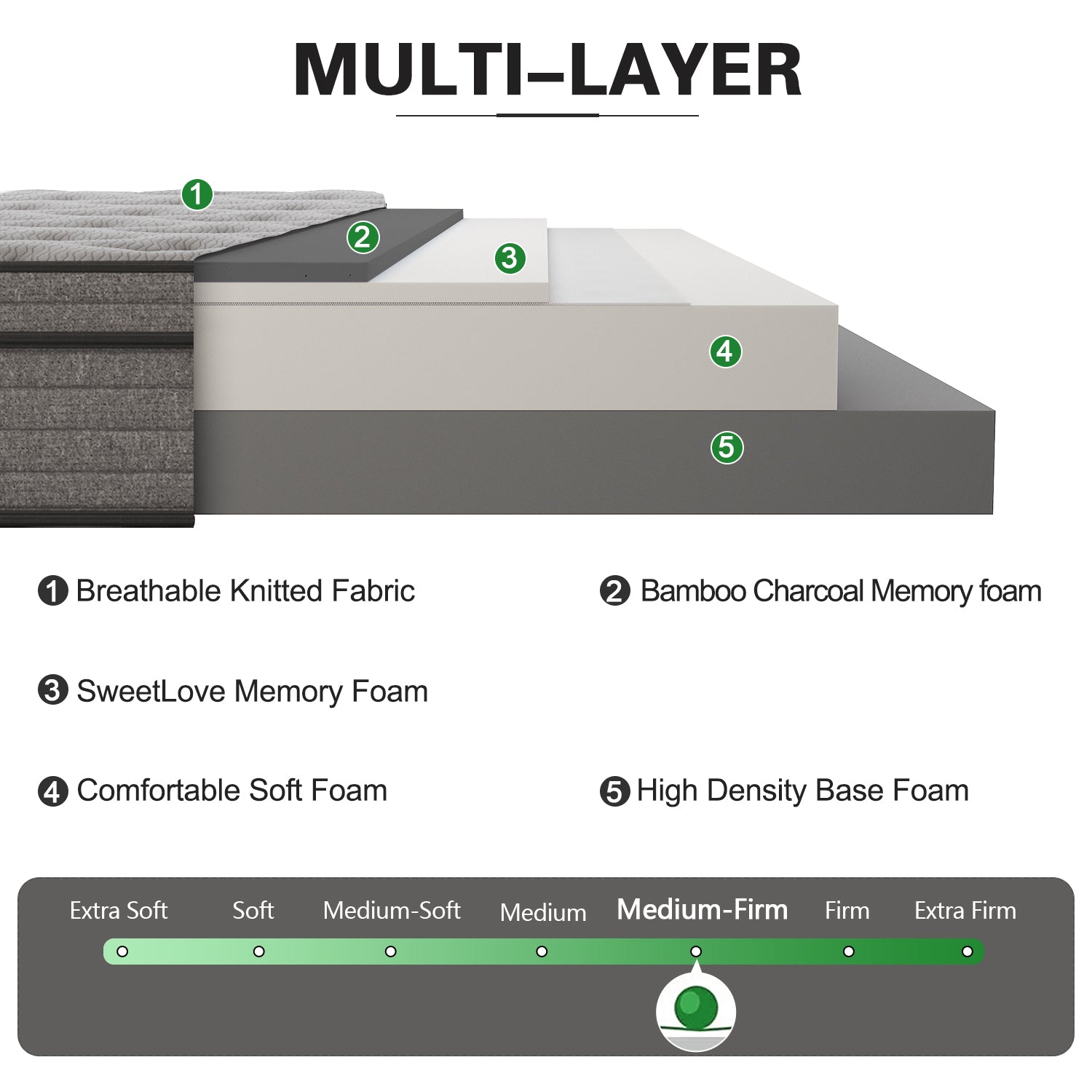 MULTI–LAYER

1
2
3
4
5

1 Breathable Knitted Fabric

2 Bamboo Charcoal Memory foam

3 SweetLove Memory Foam

4 Comfortable Soft Foam

5 High Density Base Foam

Extra Soft Soft Medium-Soft Medium Medium-Firm Firm Extra Firm