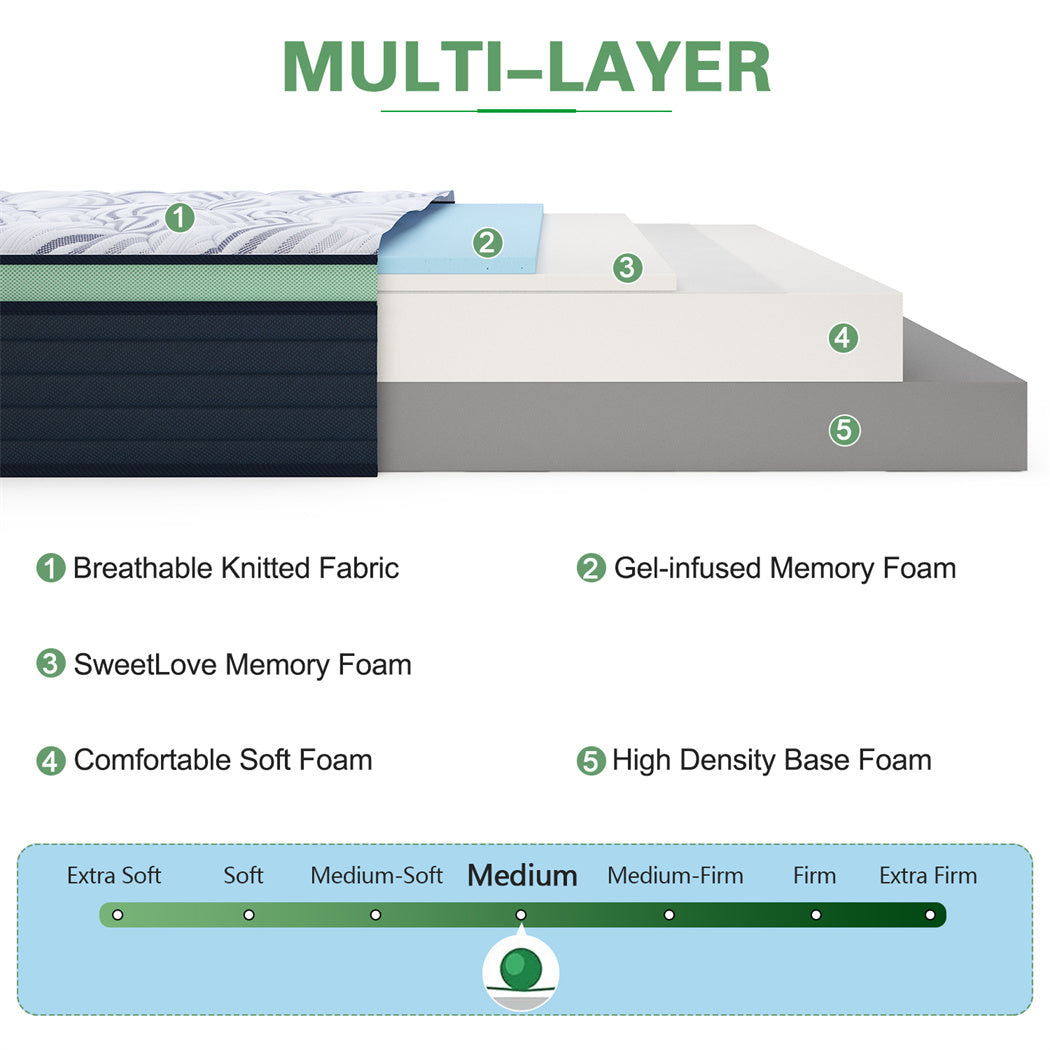 MULTI–LAYER

1
2
3
4
5

1 Breathable Knitted Fabric
2 Gel-infused Memory Foam
3 SweetLove Memory Foam
4 Comfortable Soft Foam
5 High Density Base Foam

Extra Soft Soft Medium-Soft Medium Medium-Firm Firm Extra Firm