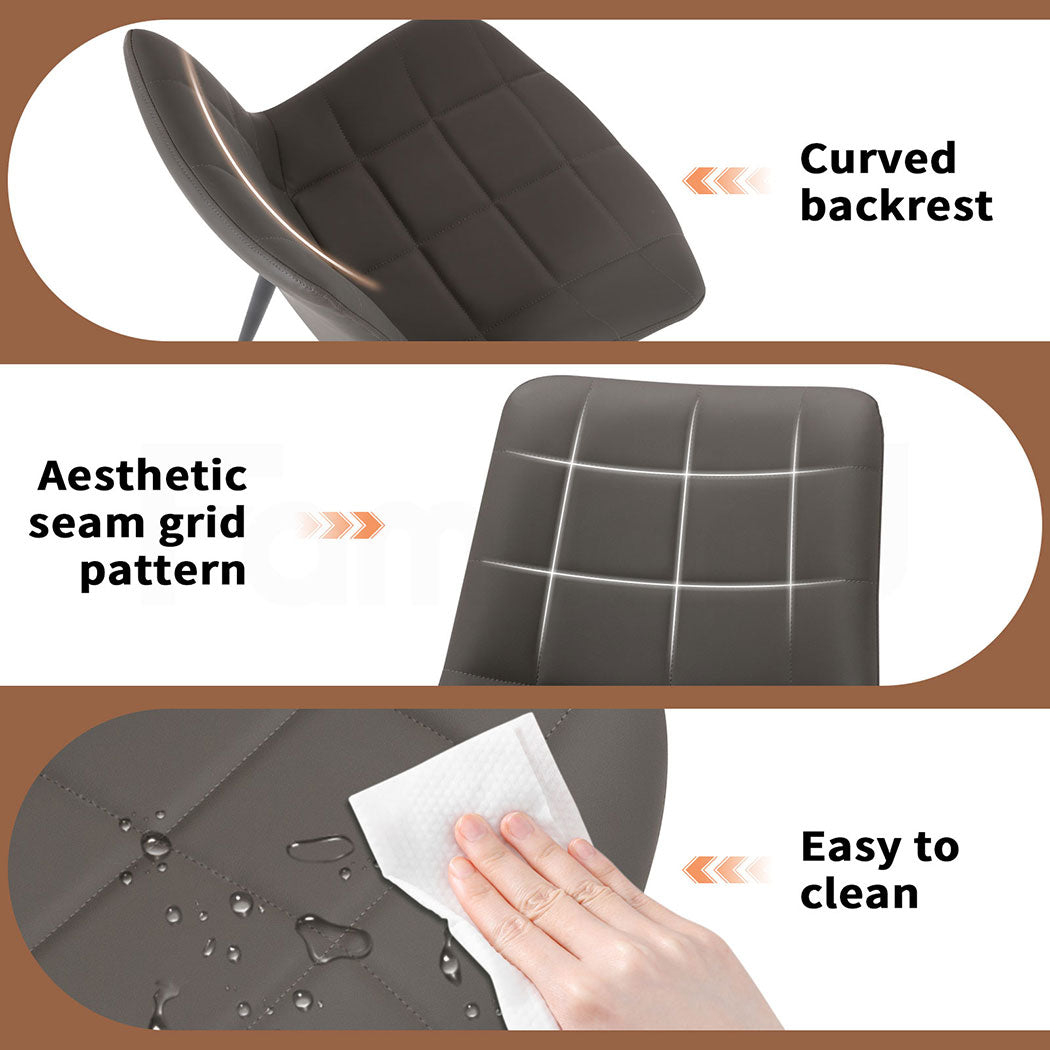 Curved backrest

Aesthetic seam grid pattern

Easy to clean