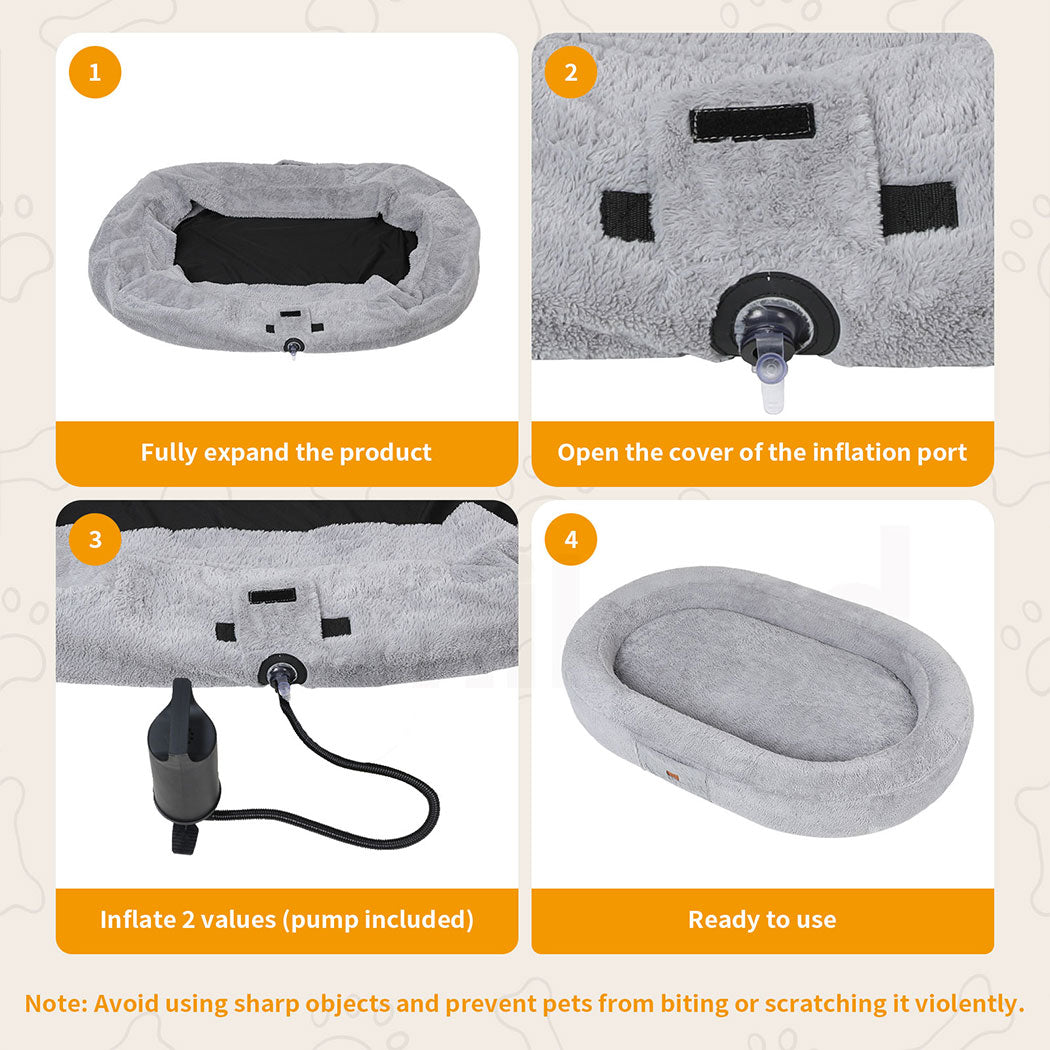 1

Fully expand the product

2

Open the cover of the inflation port

3

Inflate 2 values (pump included)

4

Ready to use

Note: Avoid using sharp objects and prevent pets from biting or scratching it violently.