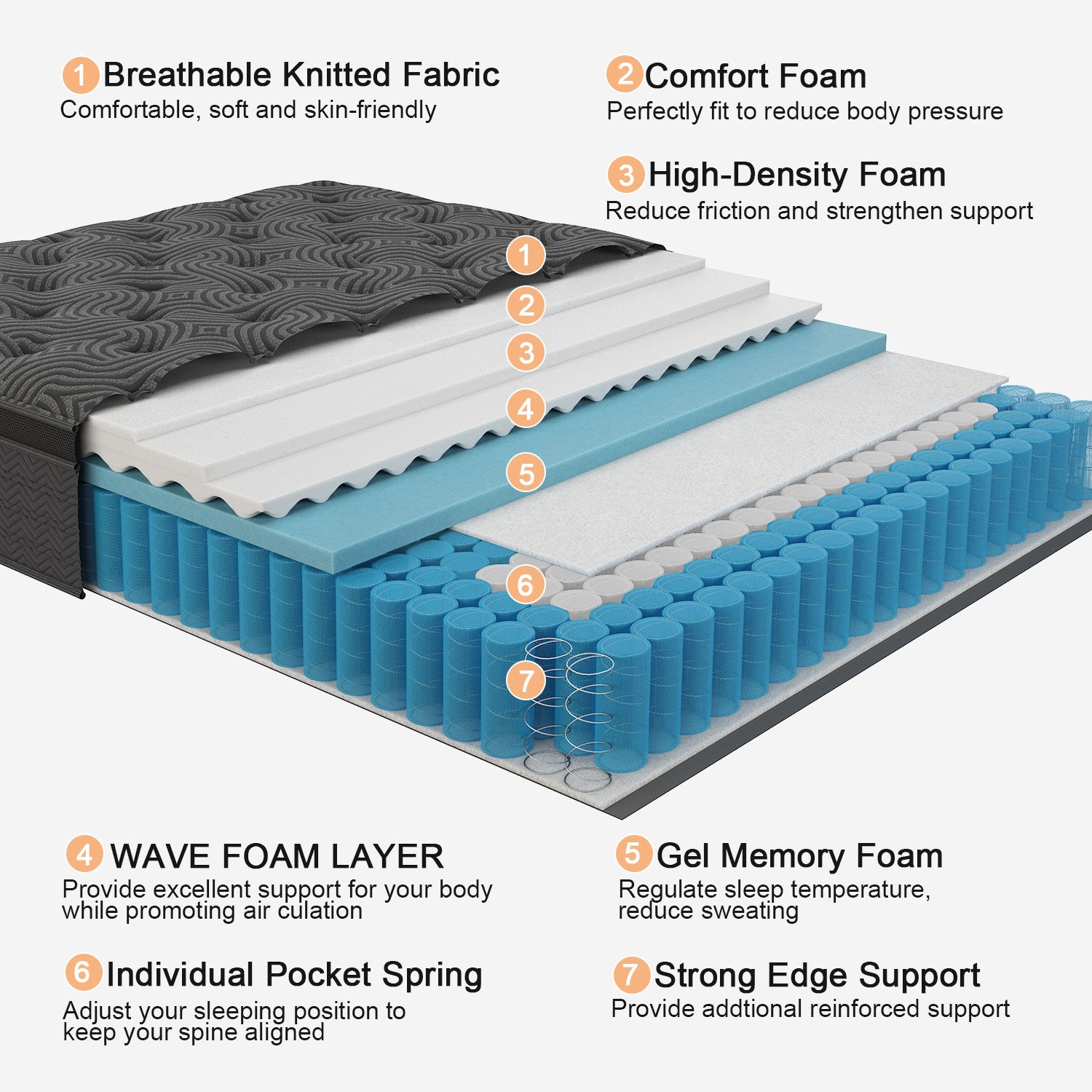 1 Breathable Knitted Fabric
Comfortable, soft and skin-friendly

2 Comfort Foam
Perfectly fit to reduce body pressure

3 High-Density Foam
Reduce friction and strengthen support

1
2
3
4
5
6
7

4 WAVE FOAM LAYER
Provide excellent support for your body while promoting air culation

5 Gel Memory Foam
Regulate sleep temperature, reduce sweating

6 Individual Pocket Spring
Adjust your sleeping position to keep your spine aligned

7 Strong Edge Support
Provide addtional reinforced support