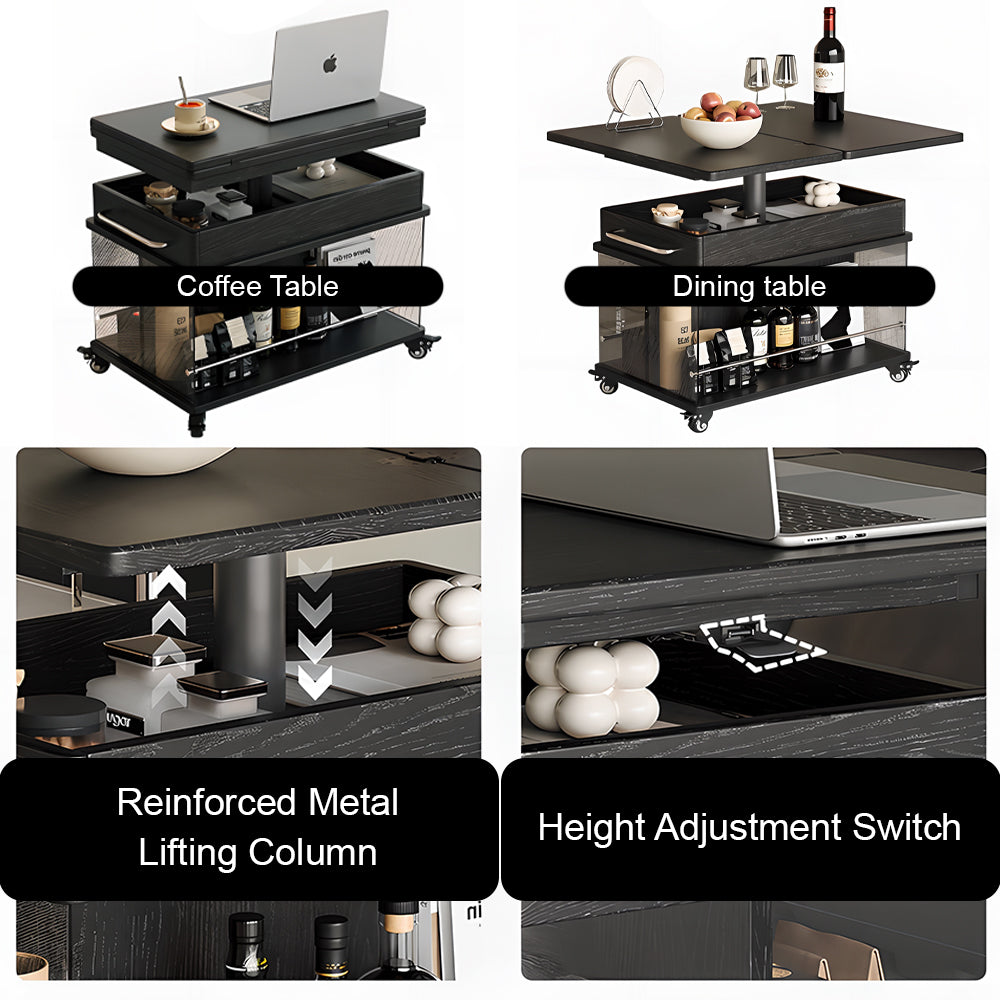 Coffee Table

Dining table

Reinforced Metal Lifting Column

Height Adjustment Switch